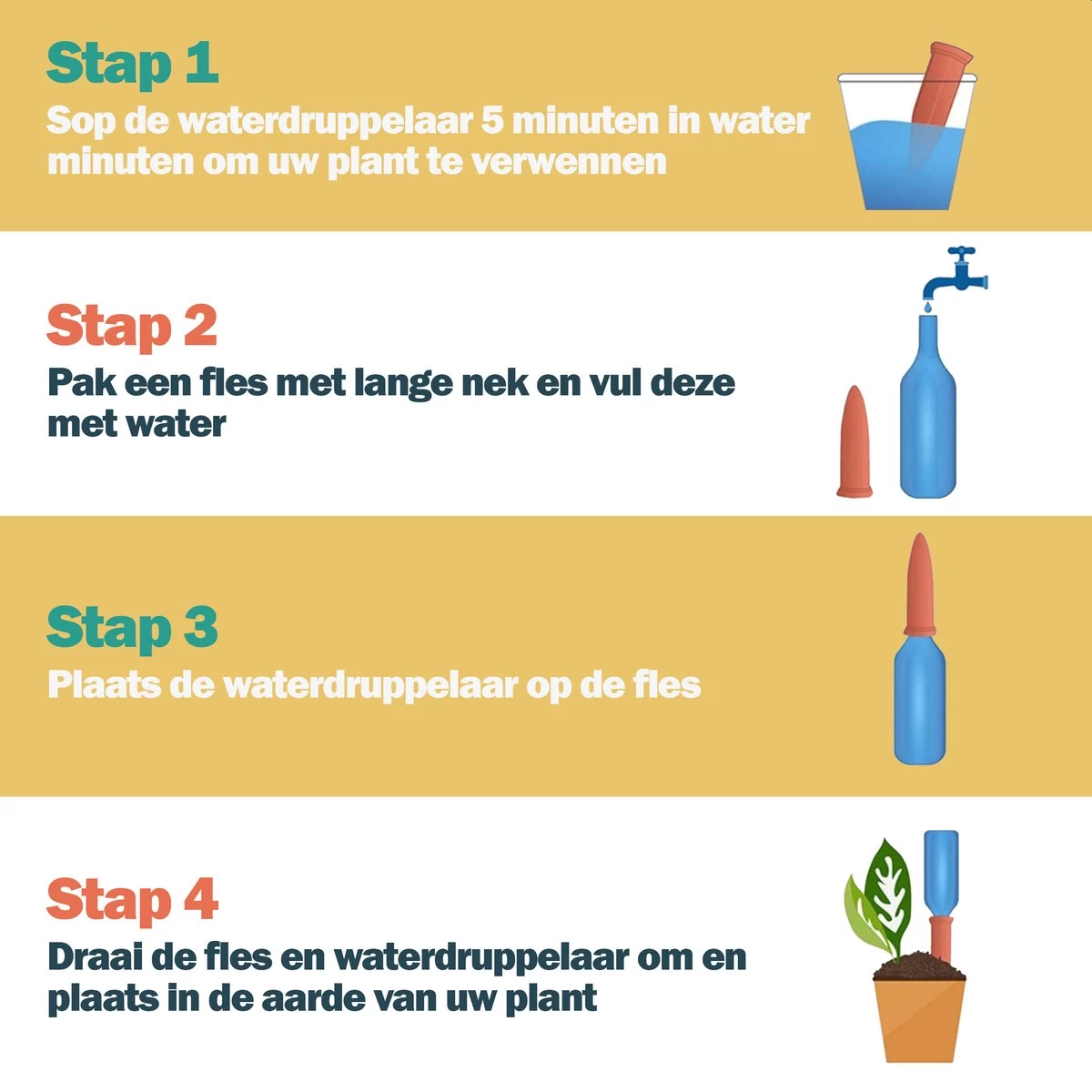 Stap 1
Sop de waterdruppelaar 5 minuten in water minuten om uw plant te verwennen

Stap 2
Pak een fles met lange nek en vul deze met water

Stap 3
Plaats de waterdruppelaar op de fles

Stap 4
Draai de fles en waterdruppelaar om en plaats in de aarde van uw plant